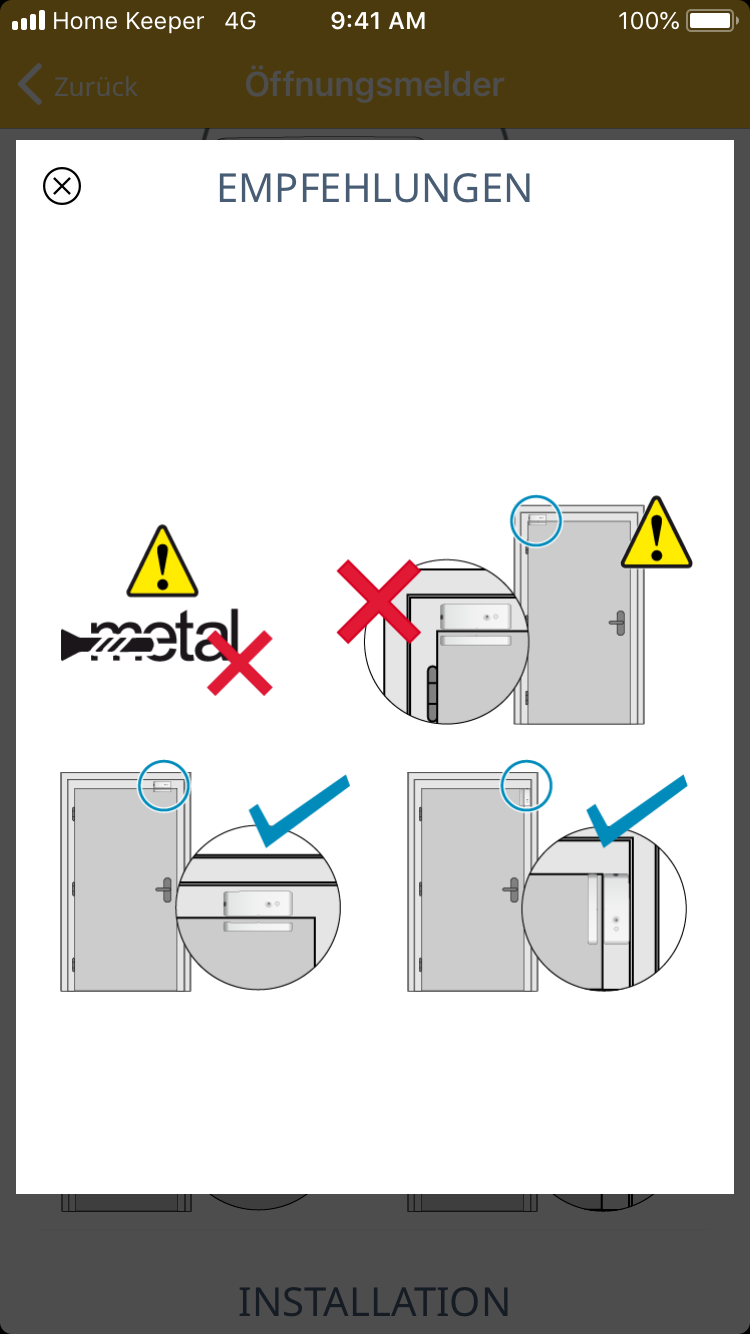 Home Keeper 4G 9:41 AM 100%

Zurück Öffnungsmelder

EMPFEHLUNGEN

metal

INSTALLATION